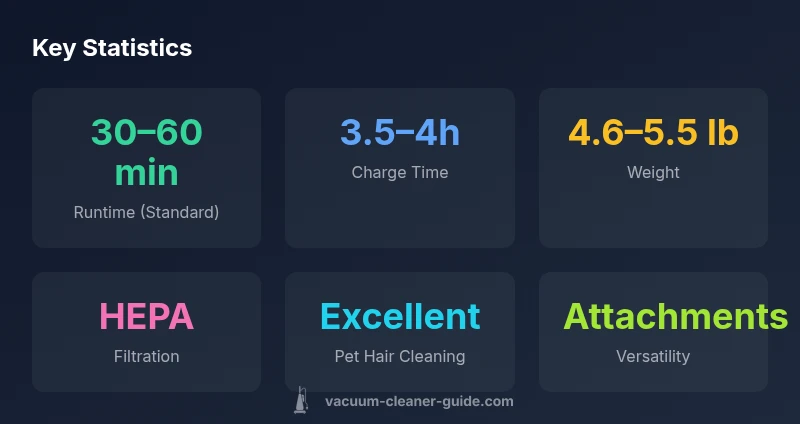 Key Statistics

30–60 min
Runtime (Standard)

3.5–4h
Charge Time

4.6–5.5 lb
Weight

HEPA
Filtration

Excellent
Pet Hair Cleaning

Attachments
Versatility

vacuum-cleaner-guide.com