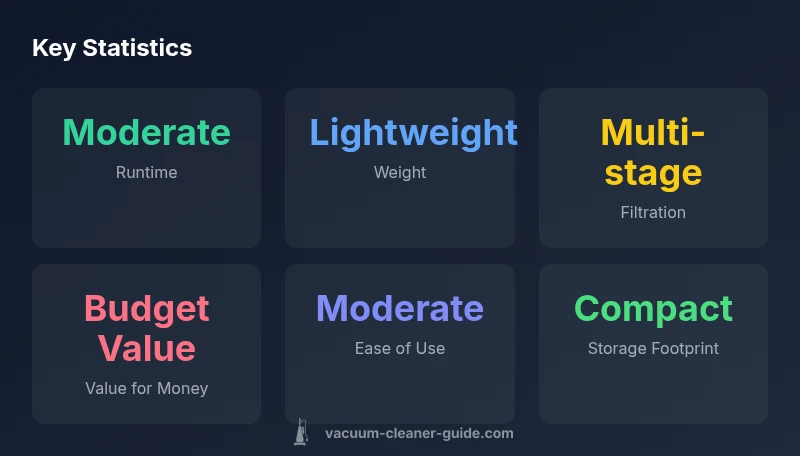 Key Statistics

Moderate
Runtime

Lightweight
Weight

Multi-stage
Filtration

Budget Value
Value for Money

Moderate
Ease of Use

Compact
Storage Footprint

vacuum-cleaner-guide.com